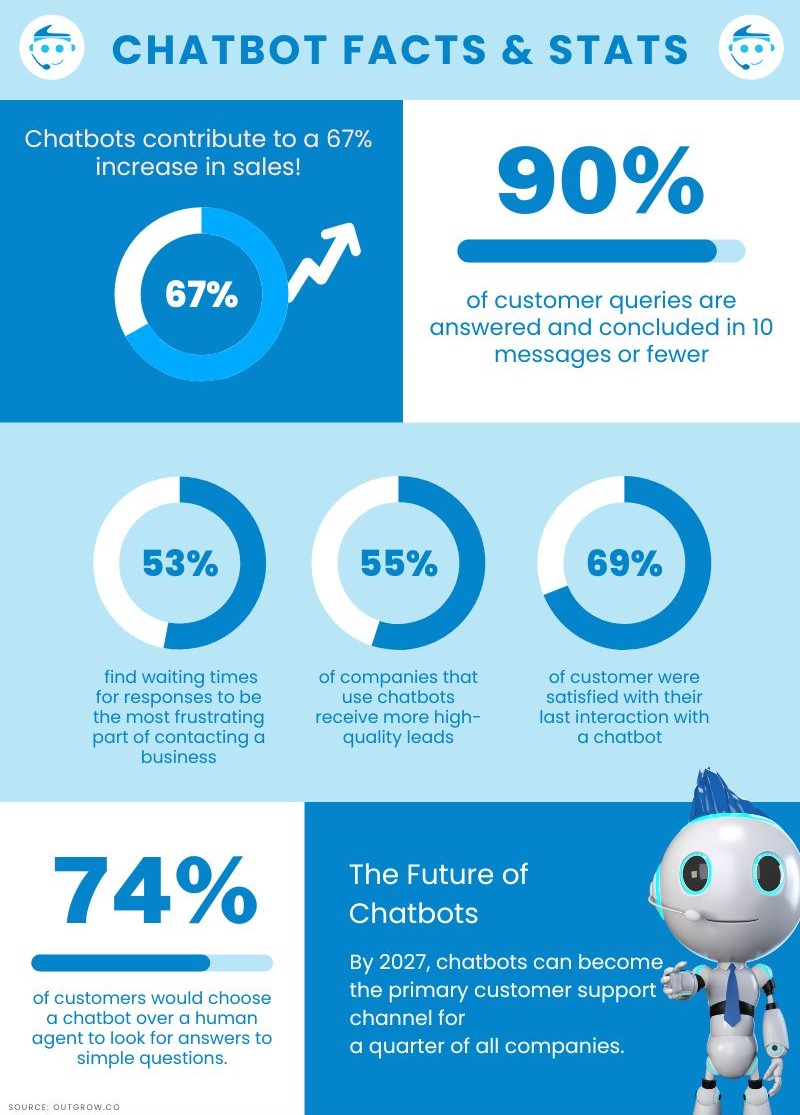 CHATBOT FACTS & STATS

Chatbots contribute to a 67% increase in sales!

67%

90%

of customer queries are answered and concluded in 10 messages or fewer

53%

find waiting times for responses to be the most frustrating part of contacting a business

55%

of companies that use chatbots receive more high-quality leads

69%

of customer were satisfied with their last interaction with a chatbot

74%

of customers would choose a chatbot over a human agent to look for answers to simple questions.

The Future of Chatbots

By 2027, chatbots can become the primary customer support channel for a quarter of all companies.

SOURCE: OUTGROW.CO